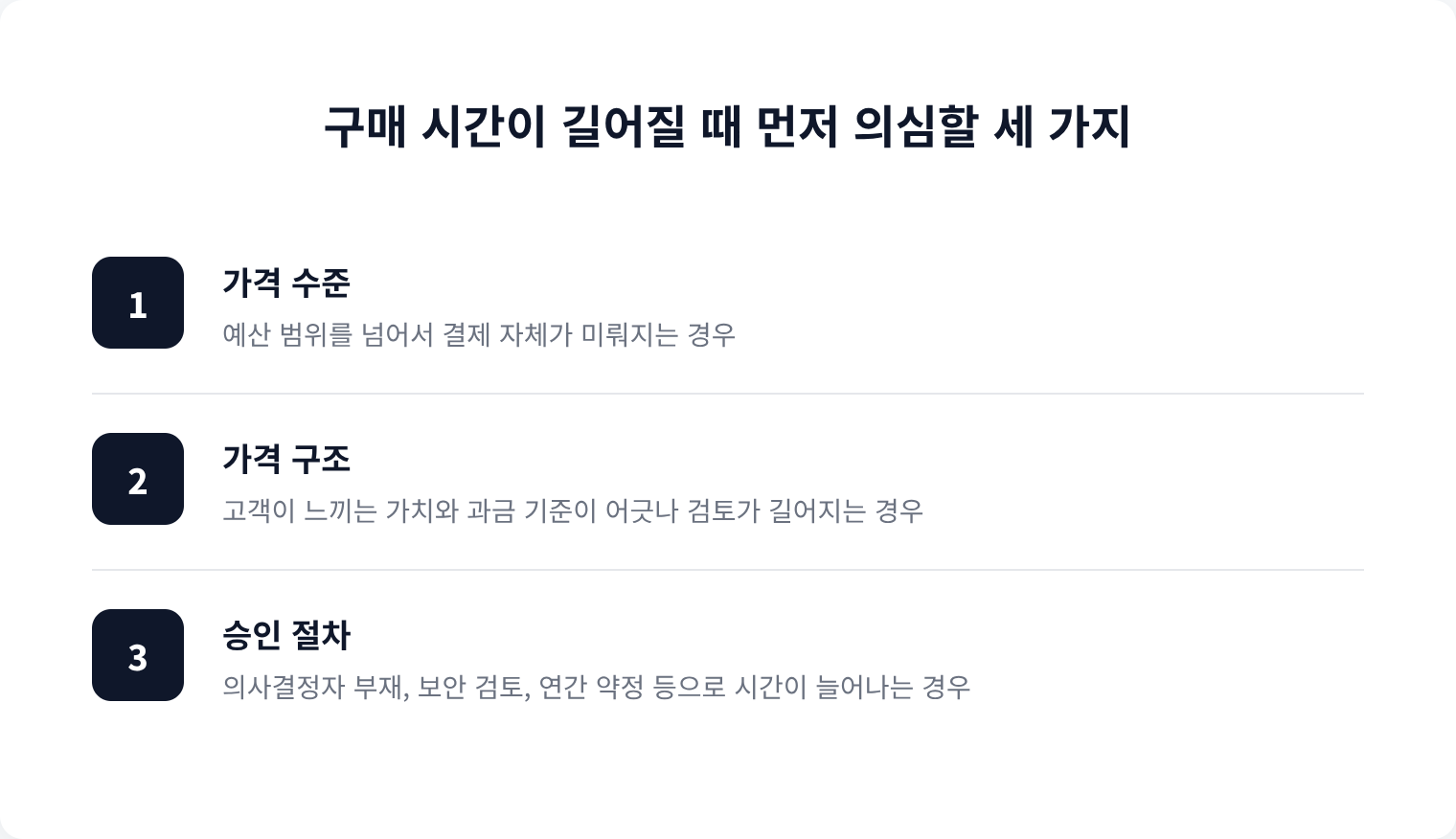 구매 시간이 길어질 때 먼저 의심할 세 가지

1
가격 수준
예산 범위를 넘어서 결제 자체가 미뤄지는 경우

2
가격 구조
고객이 느끼는 가치와 과금 기준이 어긋나 검토가 길어지는 경우

3
승인 절차
의사결정자 부재, 보안 검토, 연간 약정 등으로 시간이 늘어나는 경우