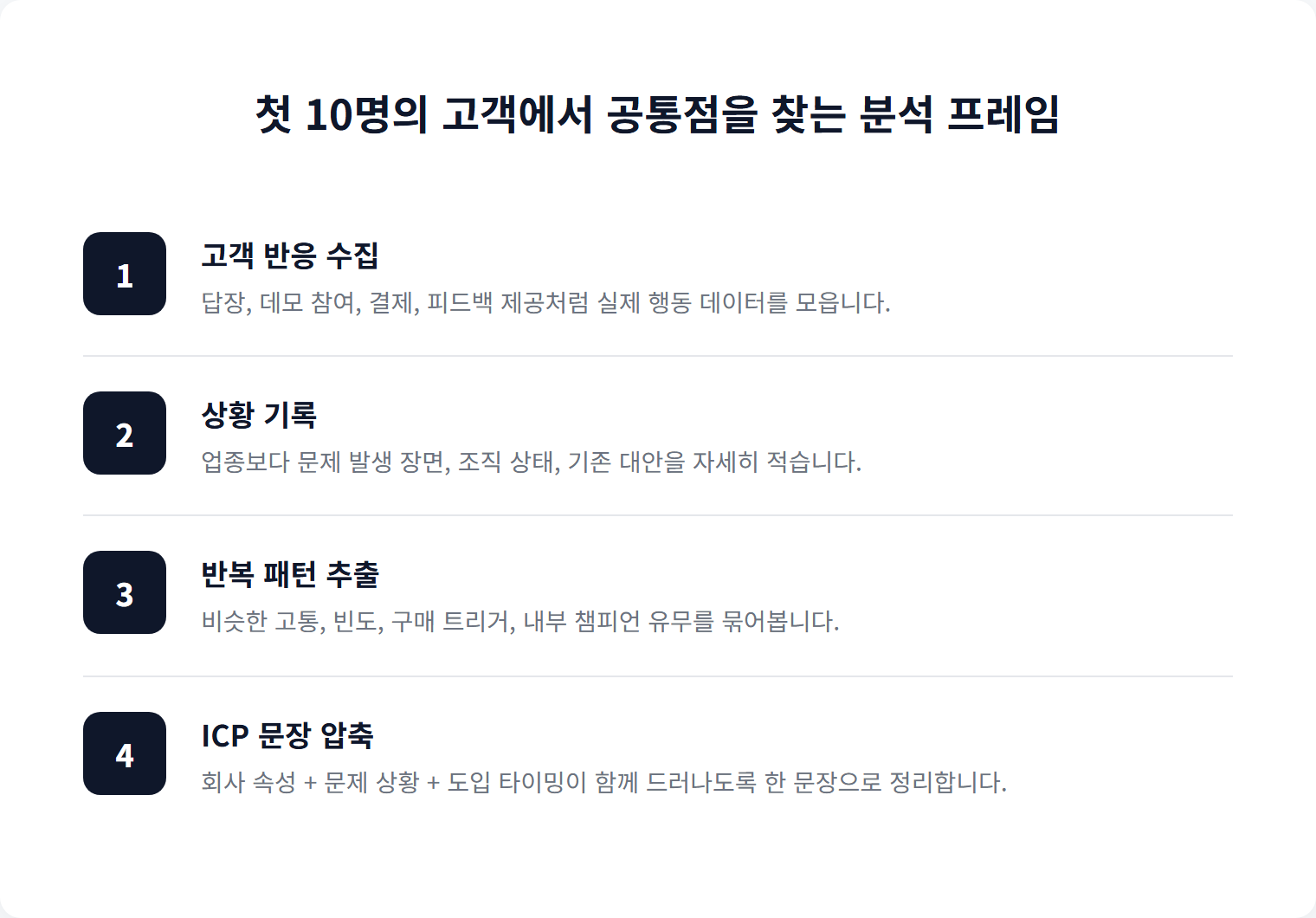 첫 10명의 고객에서 공통점을 찾는 분석 프레임

1

고객 반응 수집

답장, 데모 참여, 결제, 피드백 제공처럼 실제 행동 데이터를 모읍니다.

2

상황 기록

업종보다 문제 발생 장면, 조직 상태, 기존 대안을 자세히 적습니다.

3

반복 패턴 추출

비슷한 고통, 빈도, 구매 트리거, 내부 챔피언 유무를 묶어봅니다.

4

ICP 문장 압축

회사 속성 + 문제 상황 + 도입 타이밍이 함께 드러나도록 한 문장으로 정리합니다.