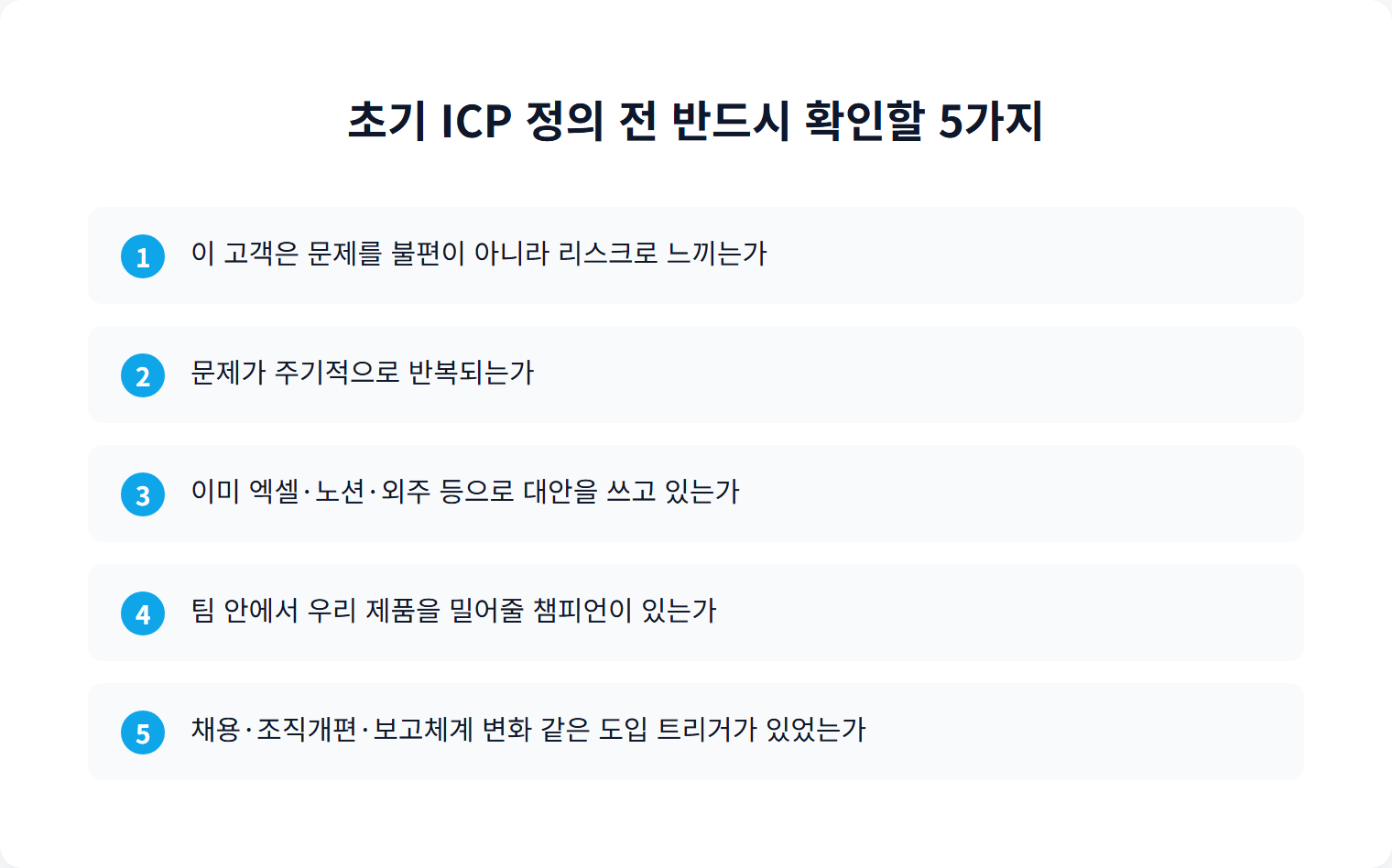 초기 ICP 정의 전 반드시 확인할 5가지

1 이 고객은 문제를 불편이 아니라 리스크로 느끼는가

2 문제가 주기적으로 반복되는가

3 이미 엑셀·노션·외주 등으로 대안을 쓰고 있는가

4 팀 안에서 우리 제품을 밀어줄 챔피언이 있는가

5 채용·조직개편·보고체계 변화 같은 도입 트리거가 있었는가